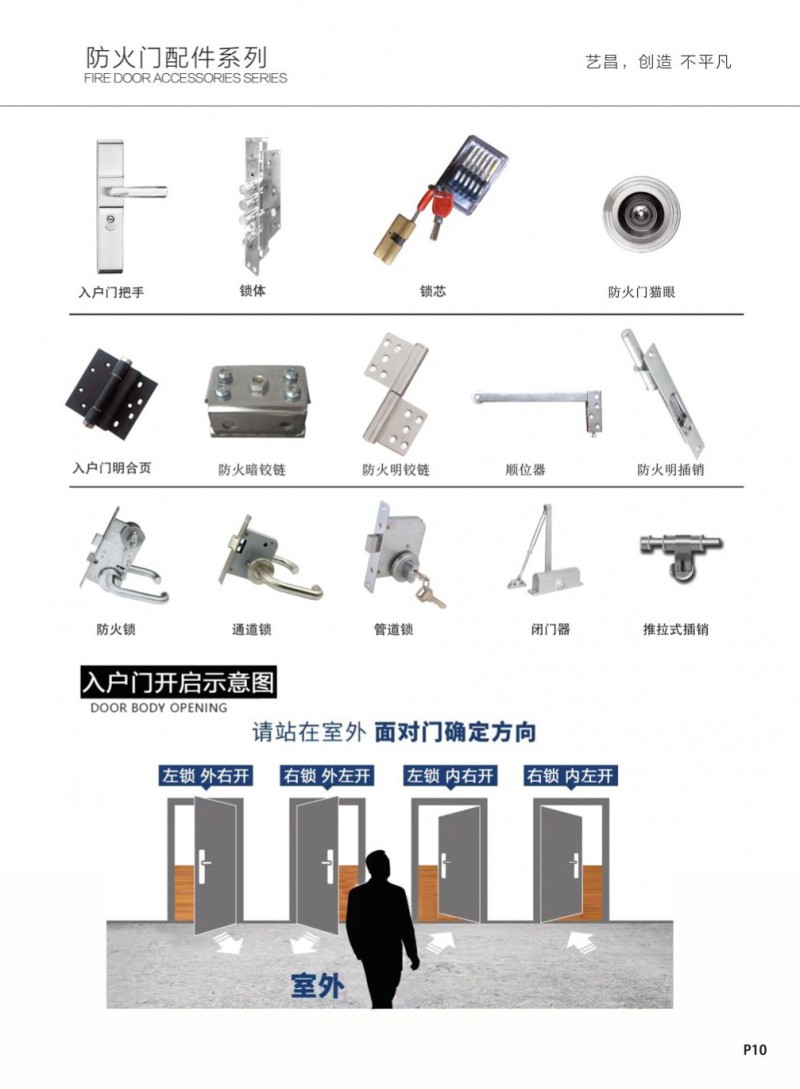 防火门配件系列
FIRE DOOR ACCESSORIES SERIES

艺昌，创造 不平凡

入户门把手
锁体
锁芯
防火门猫眼

入户门明合页
防火暗铰链
防火明铰链
顺位器
防火明插销

防火锁
通道锁
管道锁
闭门器
推拉式插销

入户门开启示意图
DOOR BODY OPENING

请站在室外 面对门确定方向

左锁 外右开
右锁 外左开
左锁 内右开
右锁 内左开

室外

P10