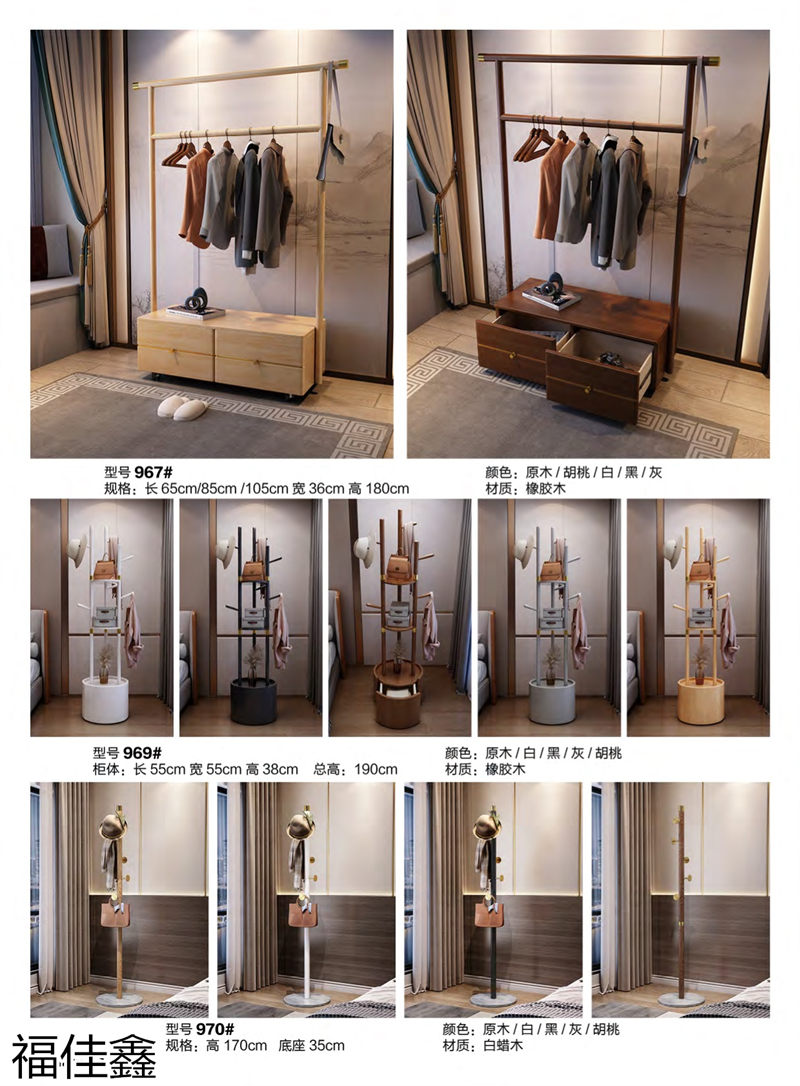 型号 967#
规格：长 65cm/85cm /105cm 宽 36cm 高 180cm

颜色：原木 / 胡桃 / 白 / 黑 / 灰
材质：橡胶木

型号 969#
柜体：长 55cm 宽 55cm 高 38cm 总高：190cm

颜色：原木 / 白 / 黑 / 灰 / 胡桃
材质：橡胶木

福佳鑫

型号 970#
规格：高 170cm 底座 35cm

颜色：原木 / 白 / 黑 / 灰 / 胡桃
材质：白蜡木